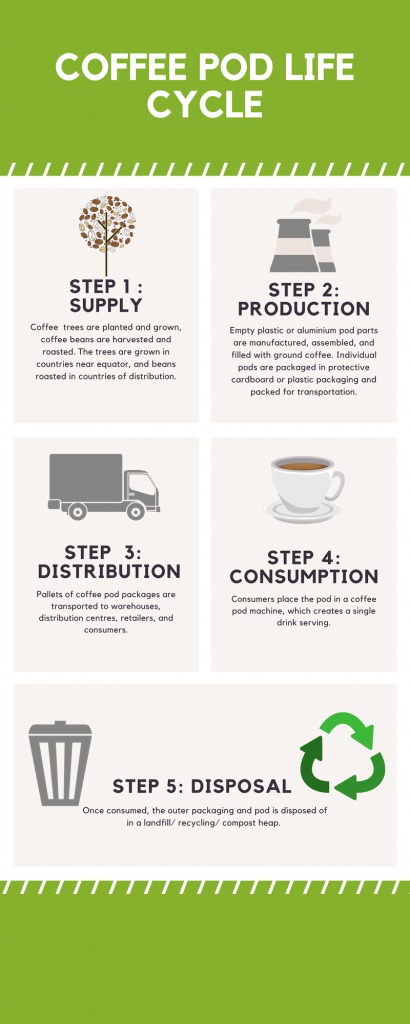 COFFEE POD LIFE CYCLE

STEP 1 : SUPPLY

Coffee trees are planted and grown, coffee beans are harvested and roasted. The trees are grown in countries near equator, and beans roasted in countries of distribution.

STEP 2: PRODUCTION

Empty plastic or aluminium pod parts are manufactured, assembled, and filled with ground coffee. Individual pods are packaged in protective cardboard or plastic packaging and packed for transportation.

STEP 3: DISTRIBUTION

Pallets of coffee pod packages are transported to warehouses, distribution centres, retailers, and consumers.

STEP 4: CONSUMPTION

Consumers place the pod in a coffee pod machine, which creates a single drink serving.

STEP 5: DISPOSAL

Once consumed, the outer packaging and pod is disposed of in a landfill/ recycling/ compost heap.